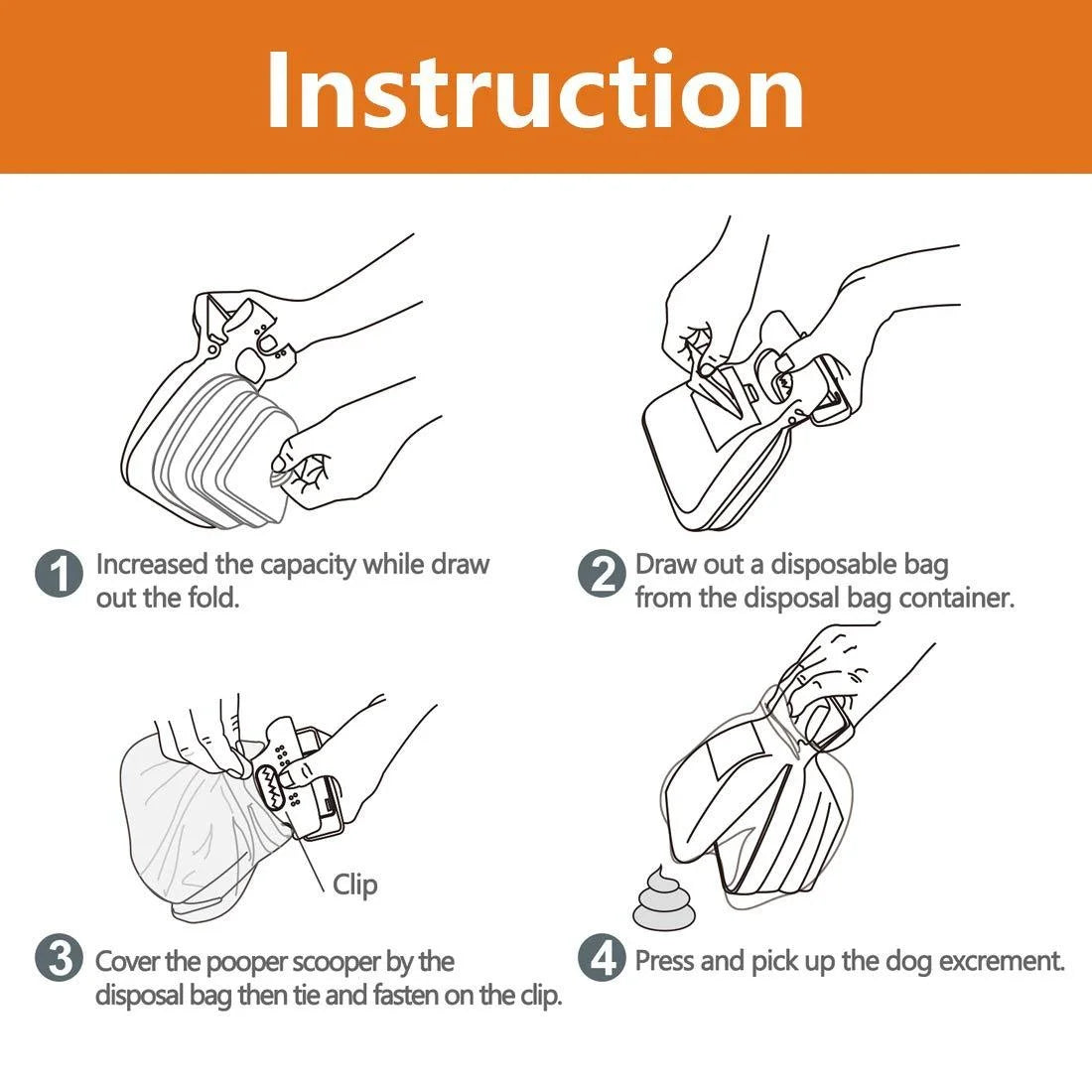 Instruction

1 Increased the capacity while draw out the fold.

2 Draw out a disposable bag from the disposal bag container.

Clip

3 Cover the pooper scooper by the disposal bag then tie and fasten on the clip.

4 Press and pick up the dog excrement.